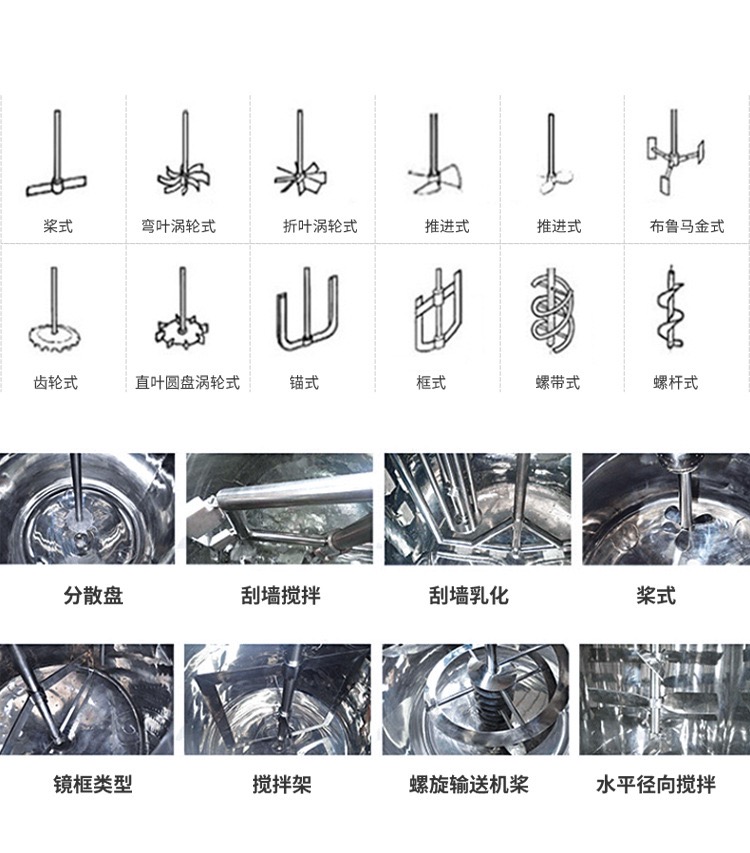 桨式 弯叶涡轮式 折叶涡轮式 推进式 推进式 布鲁马金式

齿轮式 直叶圆盘涡轮式 锚式 框式 螺带式 螺杆式

分散盘 刮墙搅拌 刮墙乳化 桨式

镜框类型 搅拌架 螺旋输送机桨 水平径向搅拌